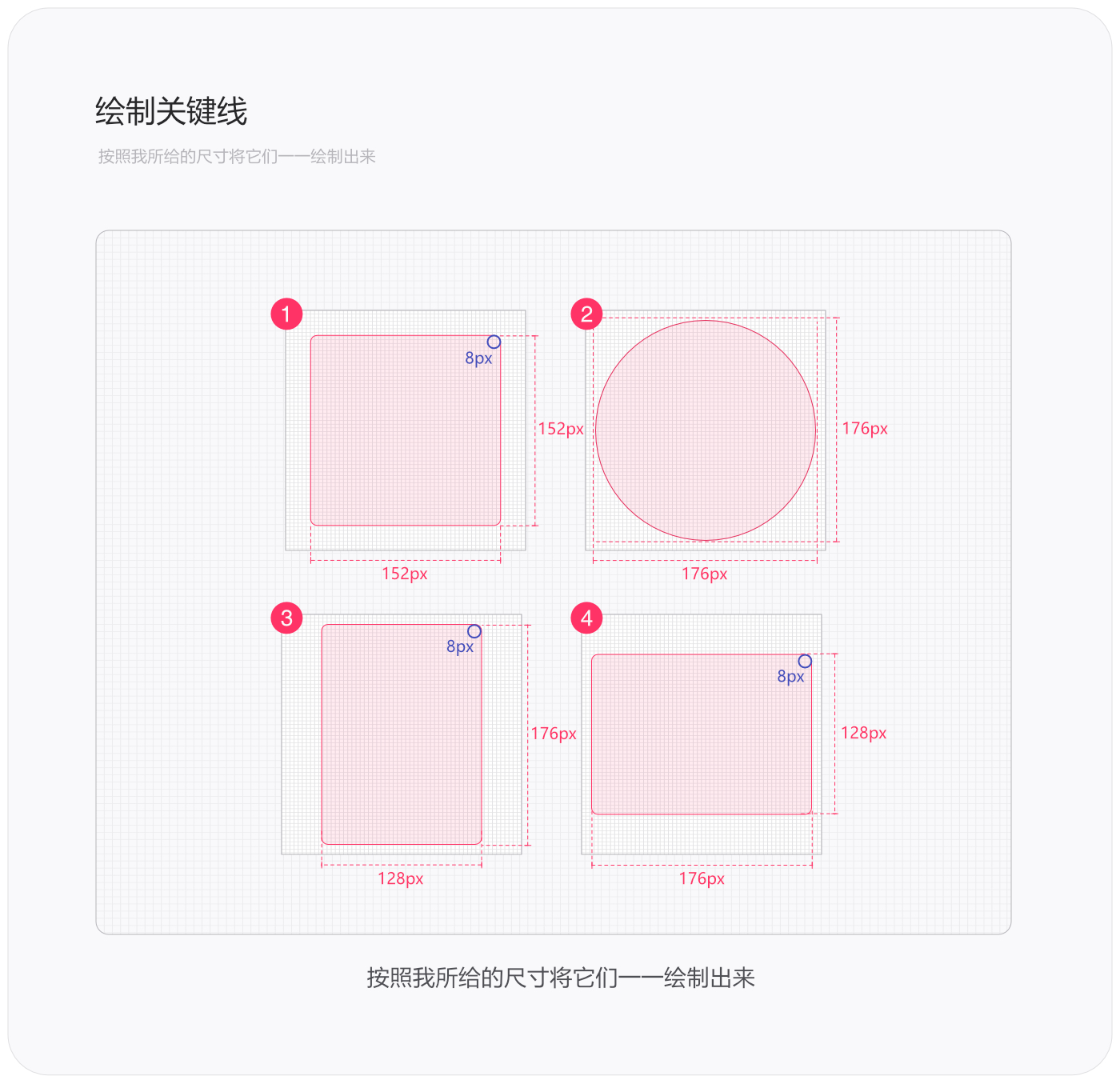 绘制关键线

按照我所给的尺寸将它们一一绘制出来

1
8px
152px
152px

2
176px
176px

3
8px
176px
128px

4
8px
128px
176px

按照我所给的尺寸将它们一一绘制出来